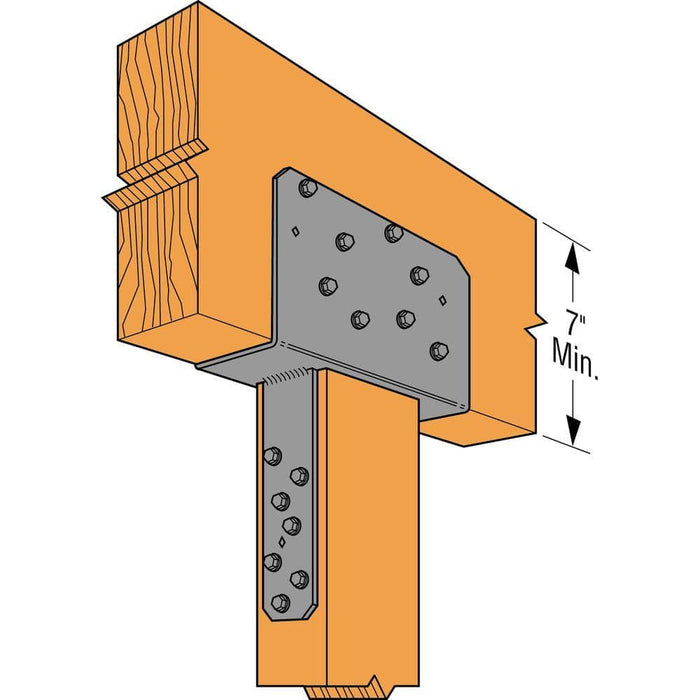 7"
Min.