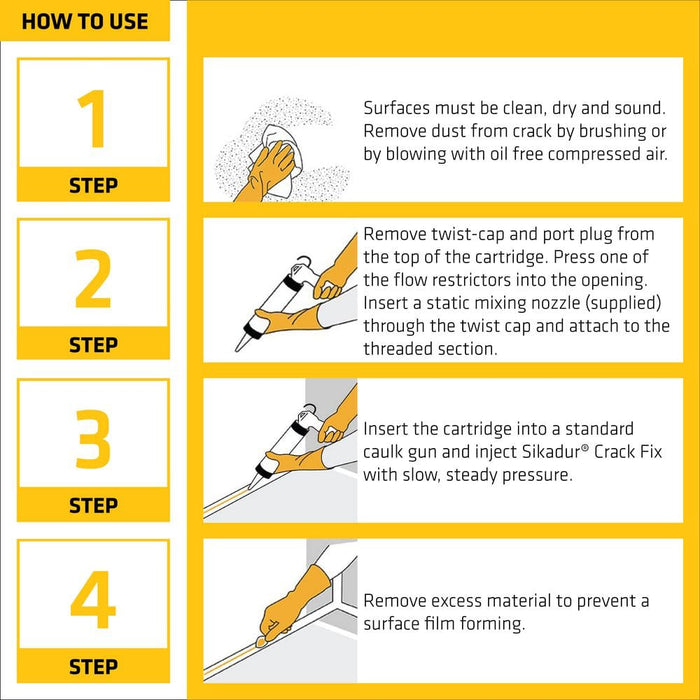 HOW TO USE

1
STEP

Surfaces must be clean, dry and sound. Remove dust from crack by brushing or by blowing with oil free compressed air.

2
STEP

Remove twist-cap and port plug from the top of the cartridge. Press one of the flow restrictors into the opening. Insert a static mixing nozzle (supplied) through the twist cap and attach to the threaded section.

3
STEP

Insert the cartridge into a standard caulk gun and inject Sikadur® Crack Fix with slow, steady pressure.

4
STEP

Remove excess material to prevent a surface film forming.