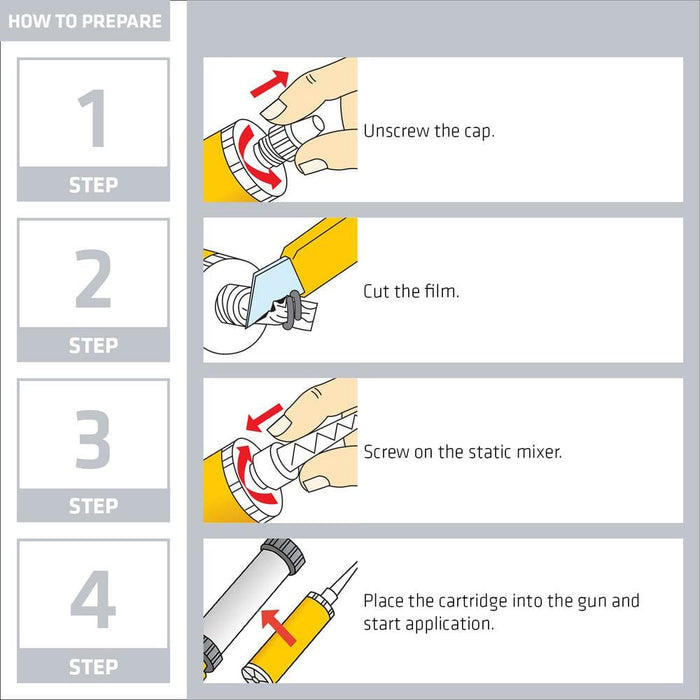 HOW TO PREPARE

1
STEP

Unscrew the cap.

2
STEP

Cut the film.

3
STEP

Screw on the static mixer.

4
STEP

Place the cartridge into the gun and start application.