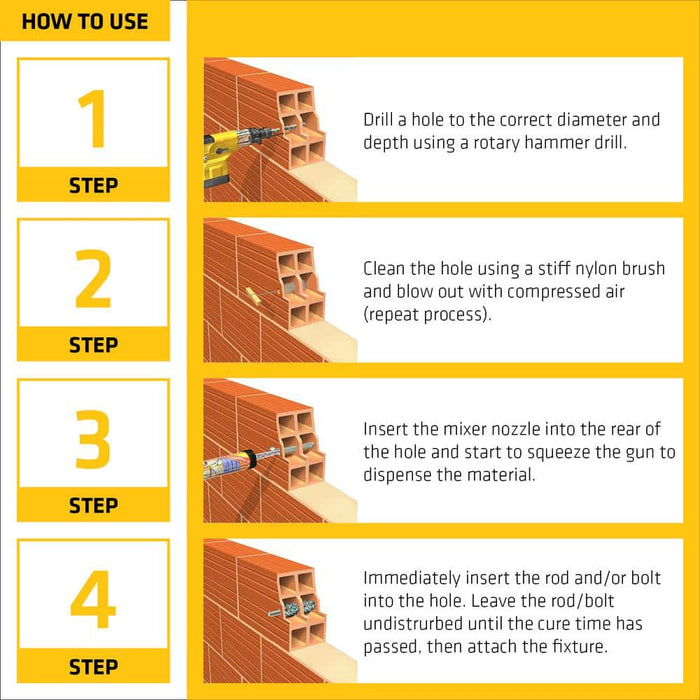 HOW TO USE

1
STEP

Drill a hole to the correct diameter and depth using a rotary hammer drill.

2
STEP

Clean the hole using a stiff nylon brush and blow out with compressed air (repeat process).

3
STEP

Insert the mixer nozzle into the rear of the hole and start to squeeze the gun to dispense the material.

4
STEP

Immediately insert the rod and/or bolt into the hole. Leave the rod/bolt undistrurbed until the cure time has passed, then attach the fixture.