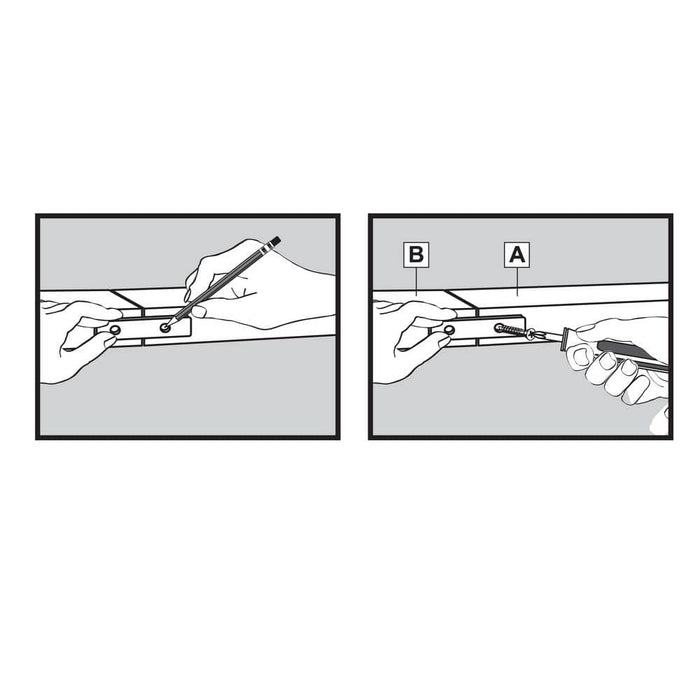 B
A