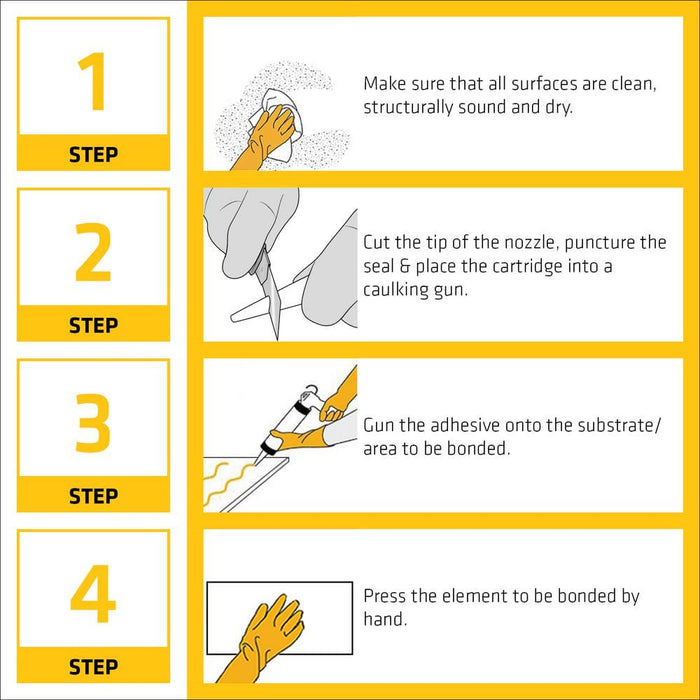 1
STEP

Make sure that all surfaces are clean, structurally sound and dry.

2
STEP

Cut the tip of the nozzle, puncture the seal & place the cartridge into a caulking gun.

3
STEP

Gun the adhesive onto the substrate/ area to be bonded.

4
STEP

Press the element to be bonded by hand.