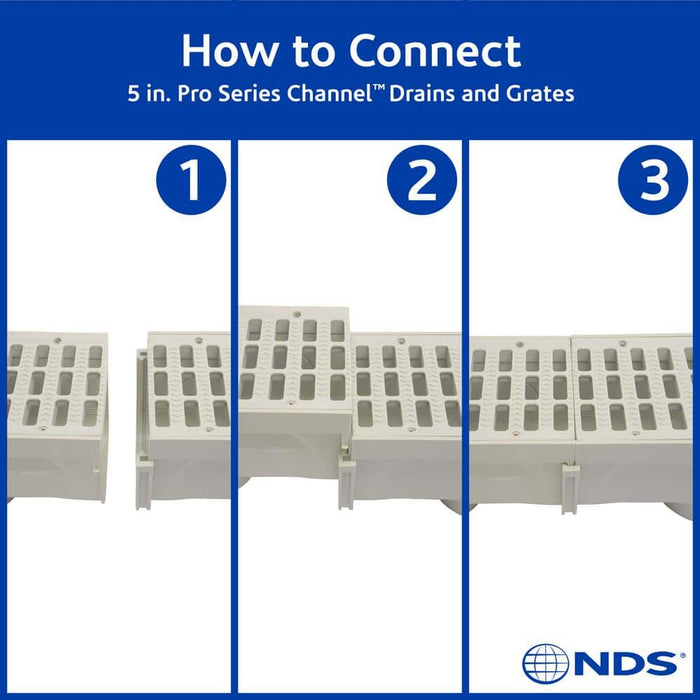 How to Connect
5 in. Pro Series Channel™ Drains and Grates

1

2

3

NDS®