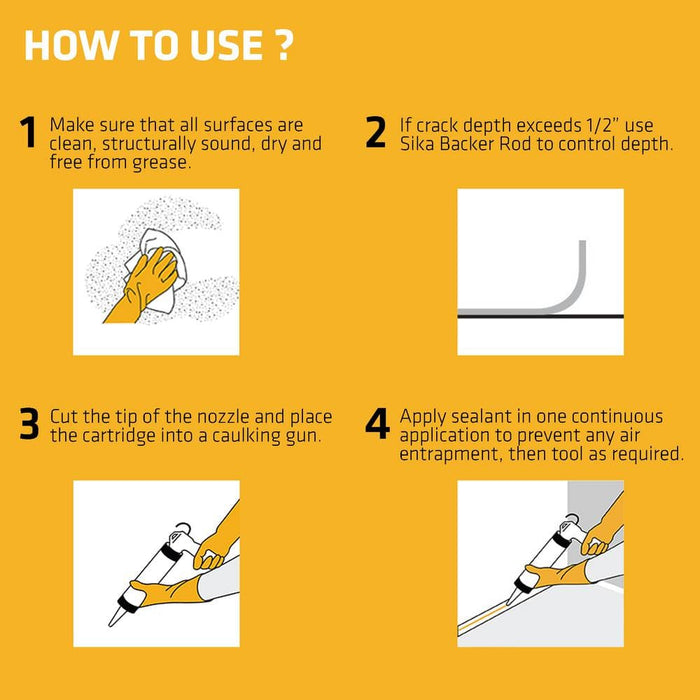 HOW TO USE ?

1 Make sure that all surfaces are clean, structurally sound, dry and free from grease.

2 If crack depth exceeds 1/2" use Sika Backer Rod to control depth.

3 Cut the tip of the nozzle and place the cartridge into a caulking gun.

4 Apply sealant in one continuous application to prevent any air entrapment, then tool as required.