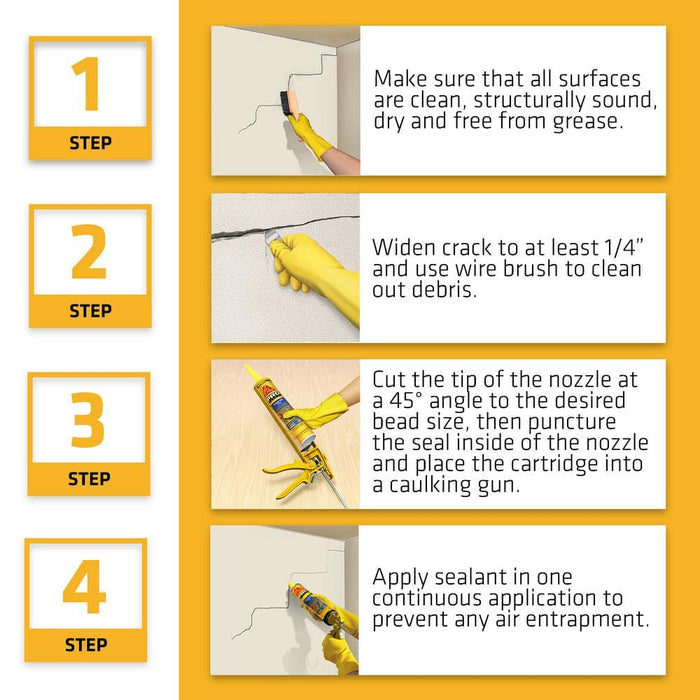 1
STEP

Make sure that all surfaces are clean, structurally sound, dry and free from grease.

2
STEP

Widen crack to at least 1/4" and use wire brush to clean out debris.

3
STEP

Cut the tip of the nozzle at a 45° angle to the desired bead size, then puncture the seal inside of the nozzle and place the cartridge into a caulking gun.

4
STEP

Apply sealant in one continuous application to prevent any air entrapment.