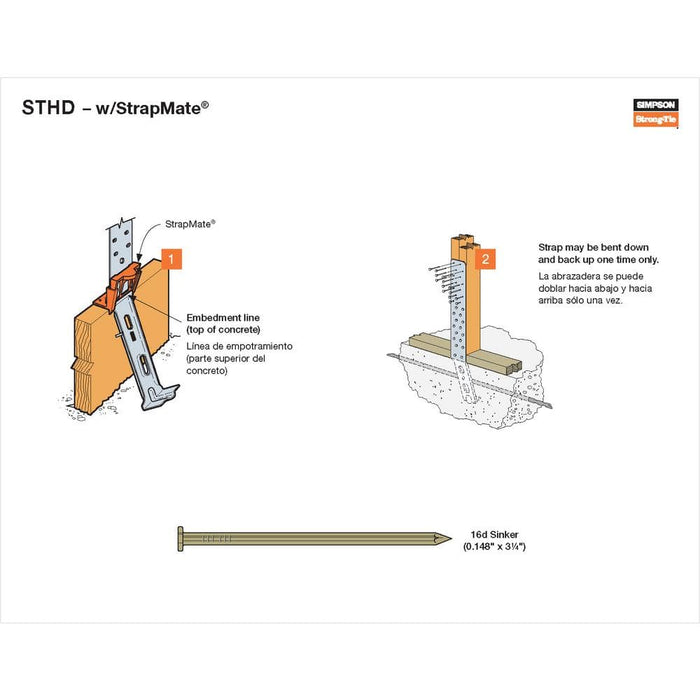 STHD – w/StrapMate®

SIMPSON
Strong-Tie

StrapMate®

1

Embedment line (top of concrete)

Línea de empotramiento (parte superior del concreto)

2

Strap may be bent down and back up one time only.

La abrazadera se puede doblar hacia abajo y hacia arriba sólo una vez.

16d Sinker
(0.148" x 3¼")