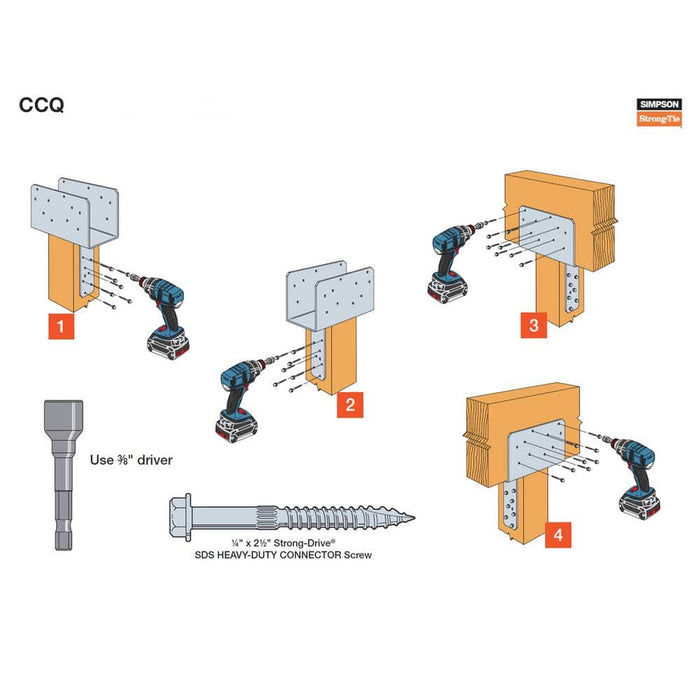 CCQ

SIMPSON
Strong-Tie

1

2

3

4

Use ⅜" driver

¼" x 2½" Strong-Drive®
SDS HEAVY-DUTY CONNECTOR Screw